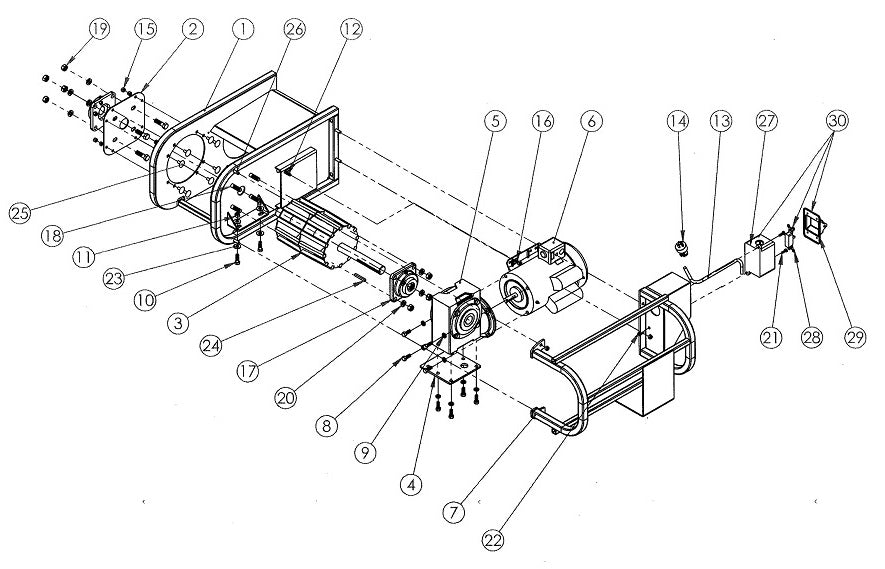 19
15
2
1
26
12
5
16
6
14
13
27
30
25
18
11
23
10
3
24
17
20
8
9
4
7
22
21
28
29