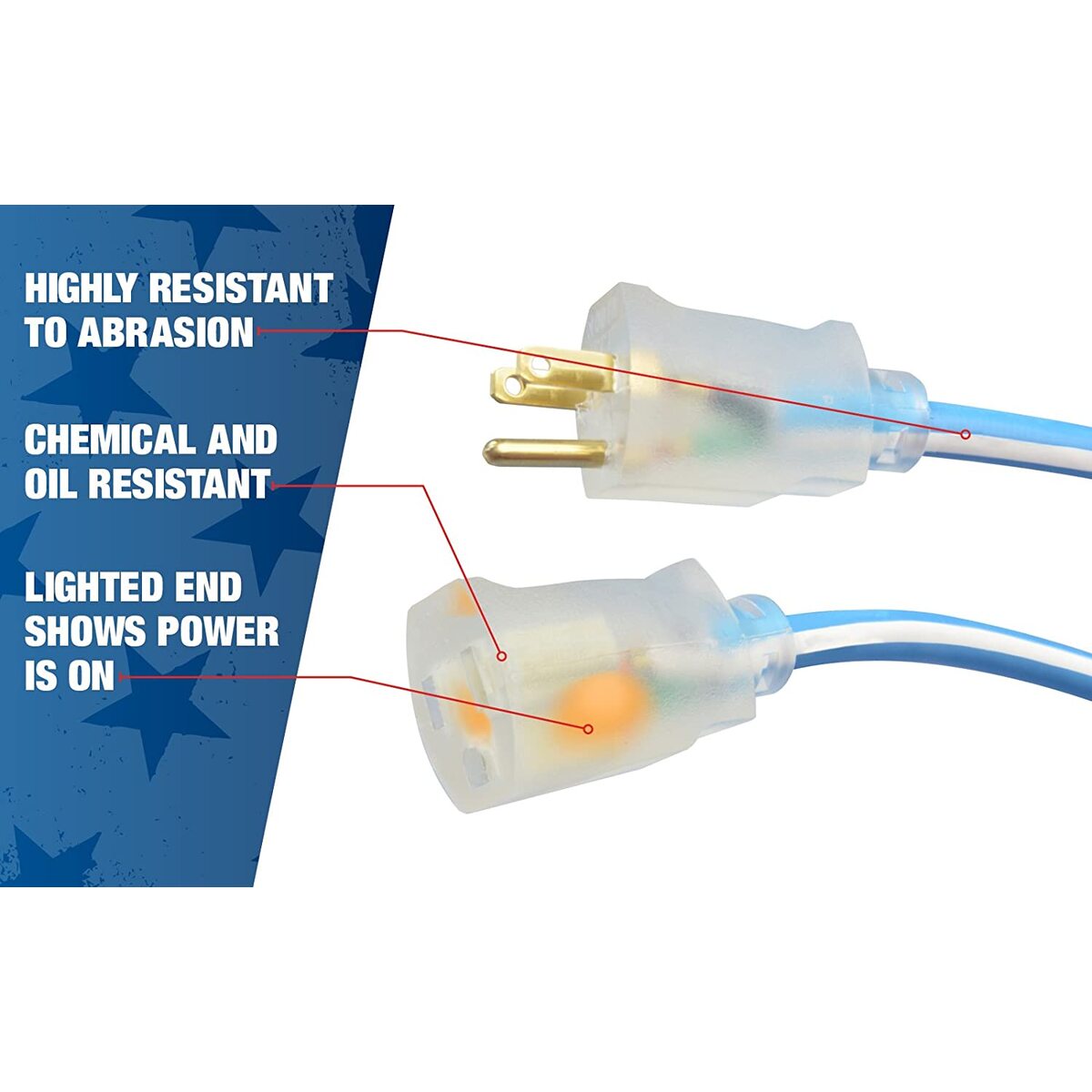 HIGHLY RESISTANT TO ABRASION

CHEMICAL AND OIL RESISTANT

LIGHTED END SHOWS POWER IS ON