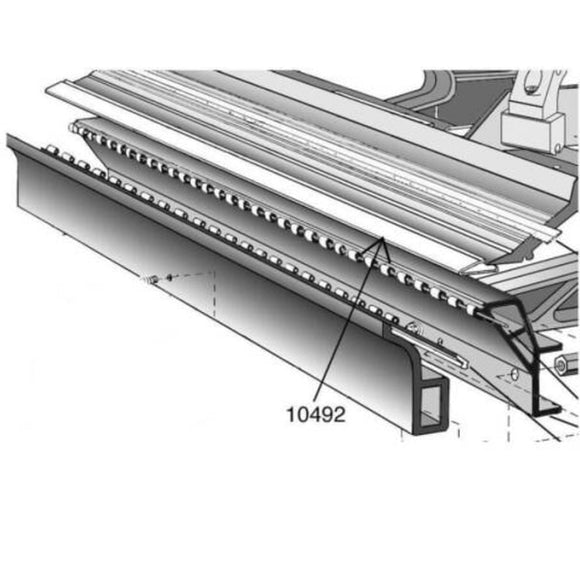 10492